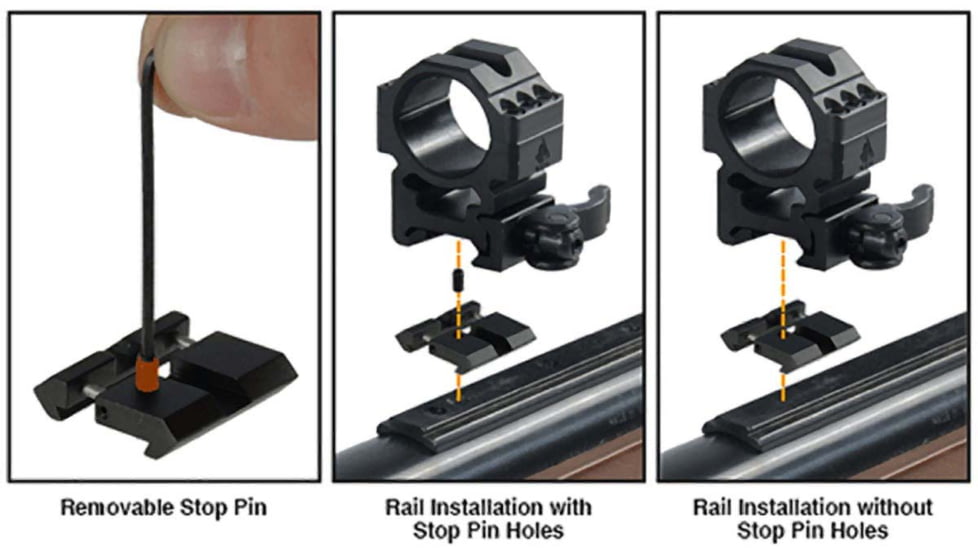 Removable Stop Pin

Rail Installation with Stop Pin Holes

Rail Installation without Stop Pin Holes