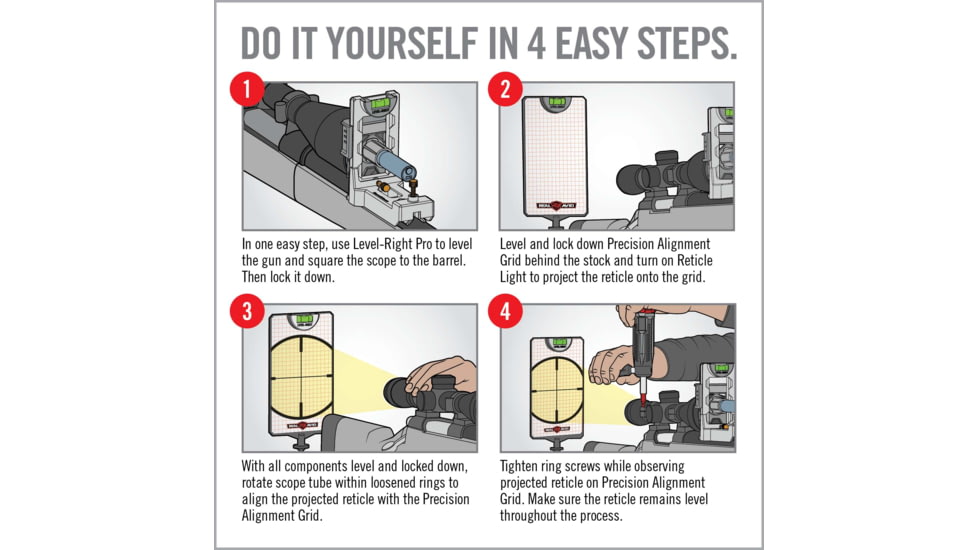 DO IT YOURSELF IN 4 EASY STEPS.

1

In one easy step, use Level-Right Pro to level the gun and square the scope to the barrel. Then lock it down.

2

REAL AVID

Level and lock down Precision Alignment Grid behind the stock and turn on Reticle Light to project the reticle onto the grid.

3

With all components level and locked down, rotate scope tube within loosened rings to align the projected reticle with the Precision Alignment Grid.

4

Tighten ring screws while observing projected reticle on Precision Alignment Grid. Make sure the reticle remains level throughout the process.