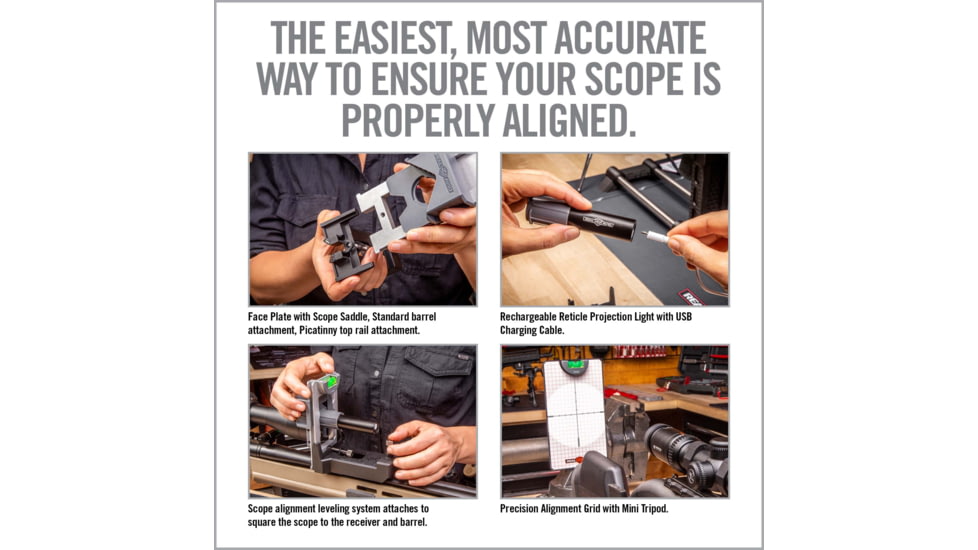 THE EASIEST, MOST ACCURATE WAY TO ENSURE YOUR SCOPE IS PROPERLY ALIGNED.

Face Plate with Scope Saddle, Standard barrel attachment, Picatinny top rail attachment.

Rechargeable Reticle Projection Light with USB Charging Cable.

Scope alignment leveling system attaches to square the scope to the receiver and barrel.

Precision Alignment Grid with Mini Tripod.